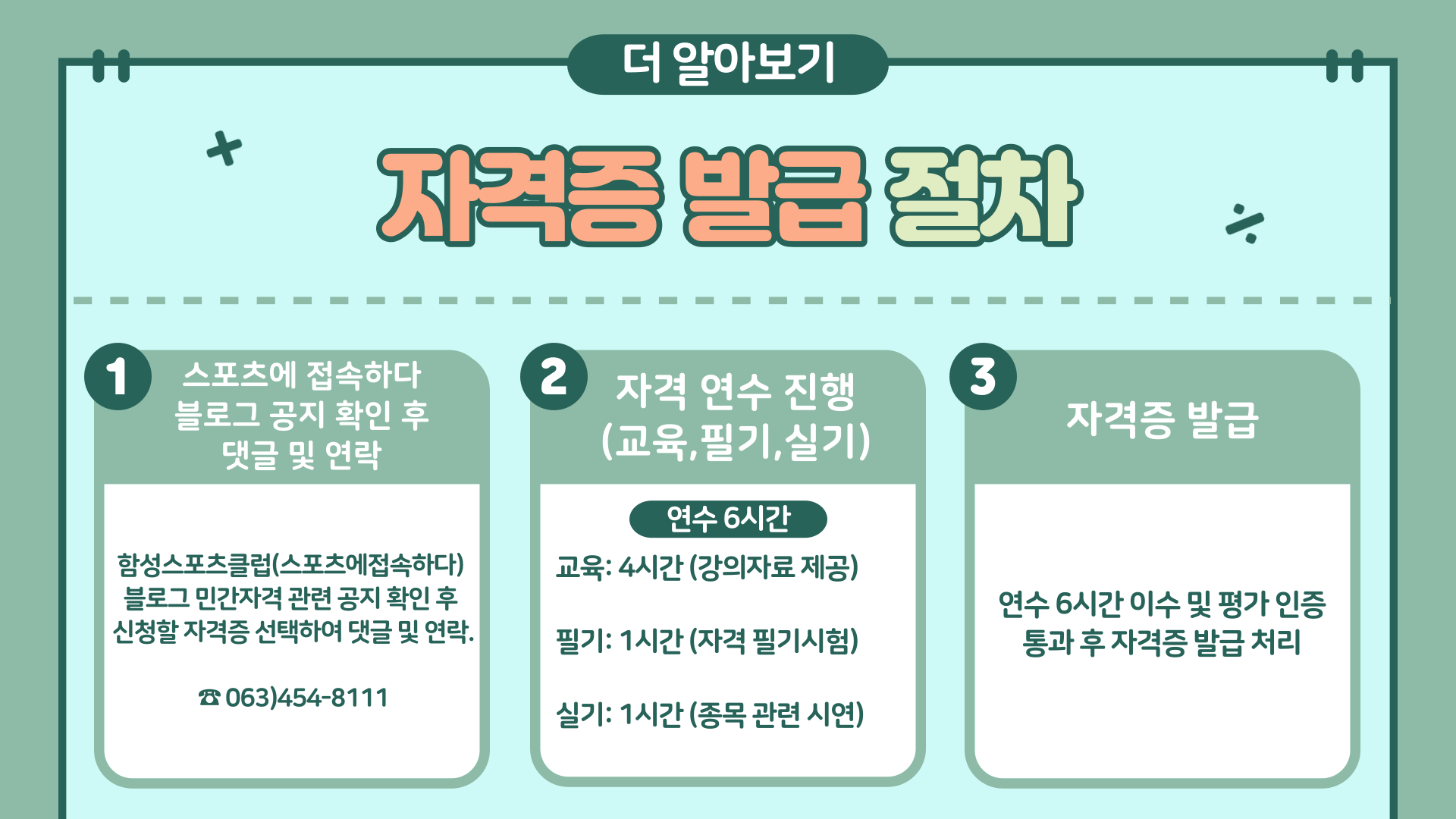 더 알아보기

자격증 발급 절차

1
스포츠에 접속하다
블로그 공지 확인 후
댓글 및 연락

함성스포츠클럽(스포츠에접속하다)
블로그 민간자격 관련 공지 확인 후
신청할 자격증 선택하여 댓글 및 연락.

☎ 063)454-8111

2
자격 연수 진행
(교육,필기,실기)

연수 6시간

교육: 4시간 (강의자료 제공)

필기: 1시간 (자격 필기시험)

실기: 1시간 (종목 관련 시연)

3
자격증 발급

연수 6시간 이수 및 평가 인증
통과 후 자격증 발급 처리